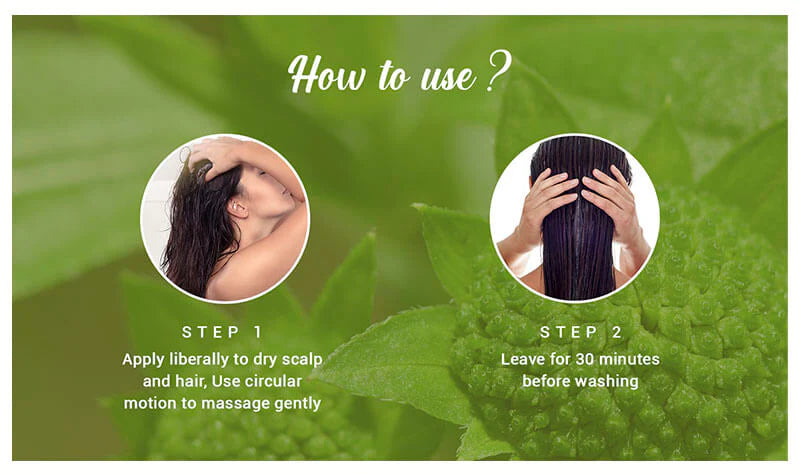 How to use ?

STEP 1
Apply liberally to dry scalp and hair, Use circular motion to massage gently

STEP 2
Leave for 30 minutes before washing